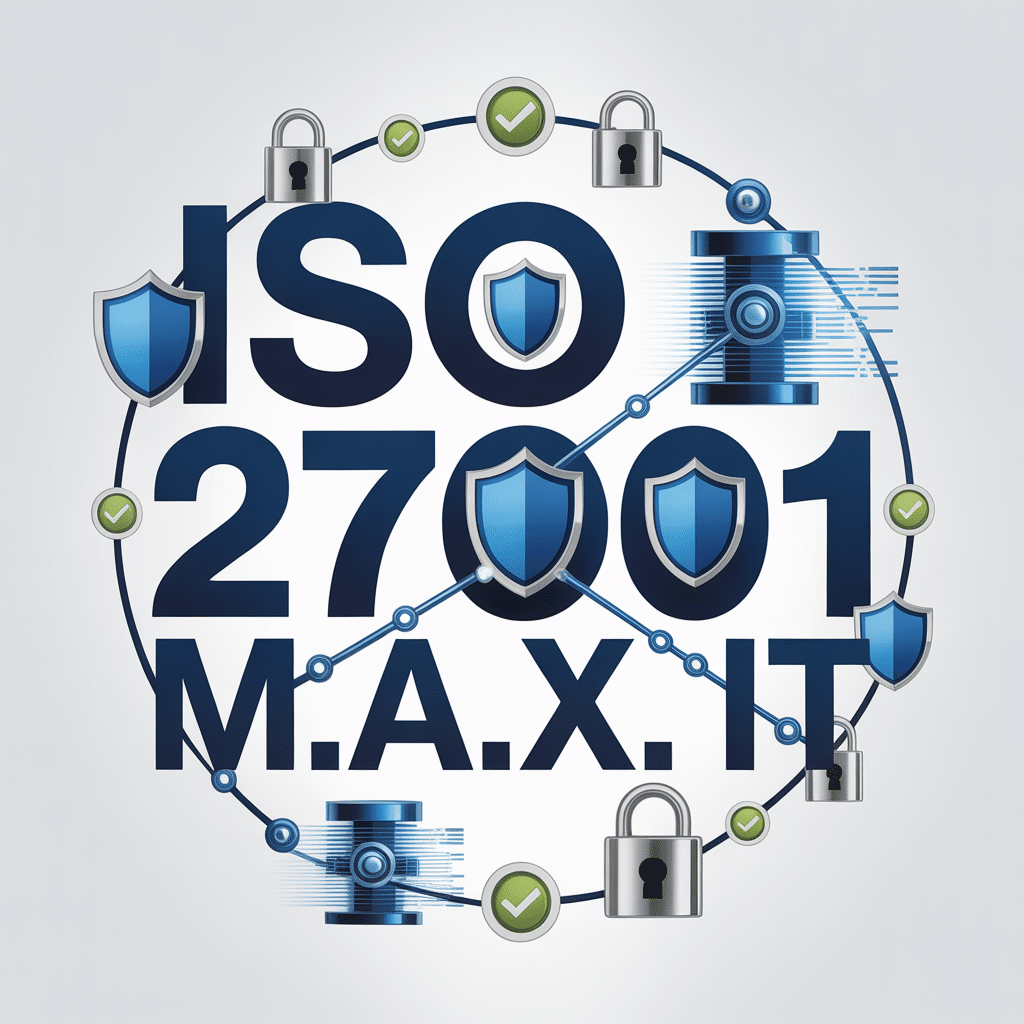 ISO
27001
M.A.X. IT